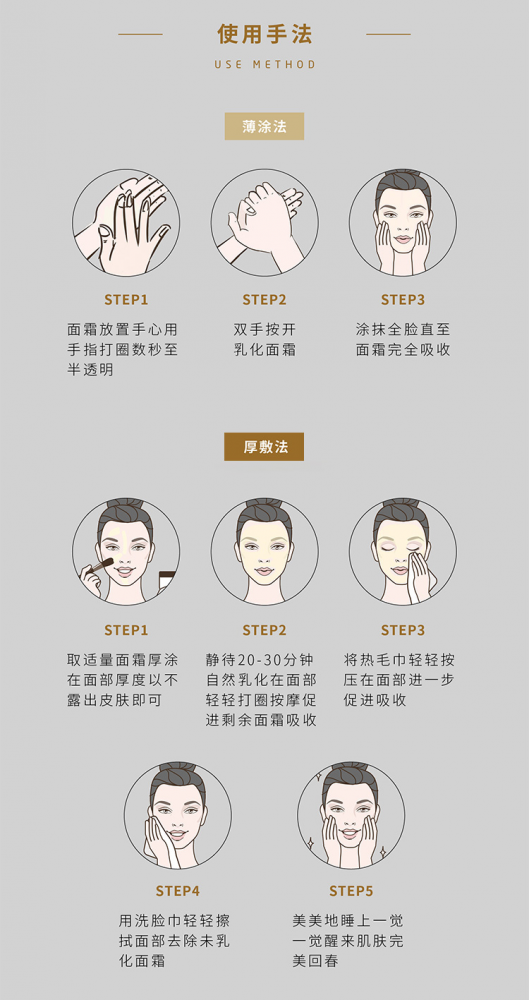 使用手法

USE METHOD

薄涂法

STEP1

面霜放置手心用手指打圈数秒至半透明

STEP2

双手按开乳化面霜

STEP3

涂抹全脸直至面霜完全吸收

厚敷法

STEP1

取适量面霜厚涂在面部厚度以不露出皮肤即可

STEP2

静待20-30分钟自然乳化在面部轻轻打圈按摩促进剩余面霜吸收

STEP3

将热毛巾轻轻按压在面部进一步促进吸收

STEP4

用洗脸巾轻轻擦拭面部去除未乳化面霜

STEP5

美美地睡上一觉一觉醒来肌肤完美回春