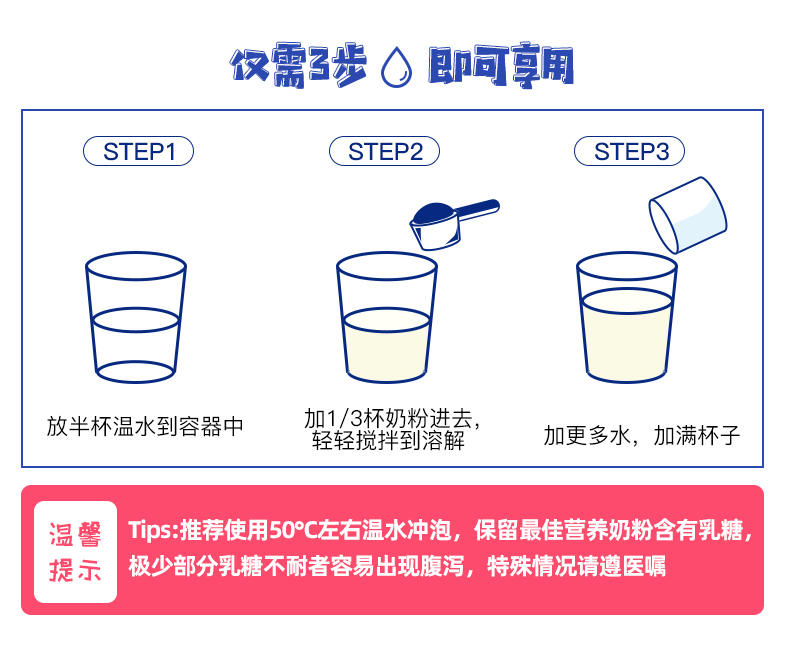 仅需3步 即可享用

STEP1

放半杯温水到容器中

STEP2

加1/3杯奶粉进去，轻轻搅拌到溶解

STEP3

加更多水，加满杯子

温馨提示

Tips:推荐使用50°C左右温水冲泡，保留最佳营养奶粉含有乳糖，极少部分乳糖不耐者容易出现腹泻，特殊情况请遵医嘱