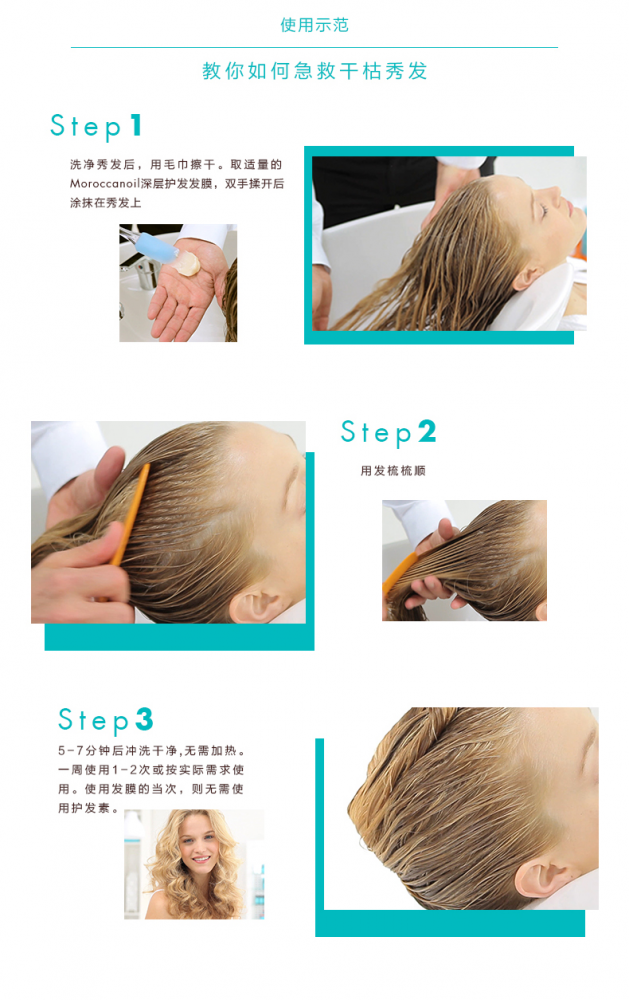 使用示范

教你如何急救干枯秀发

Step 1

洗净秀发后，用毛巾擦干。取适量的Moroccanoil深层护发发膜，双手揉开后涂抹在秀发上

Step 2

用发梳梳顺

Step 3

5-7分钟后冲洗干净，无需加热。一周使用1-2次或按实际需求使用。使用发膜的当次，则无需使用护发素。