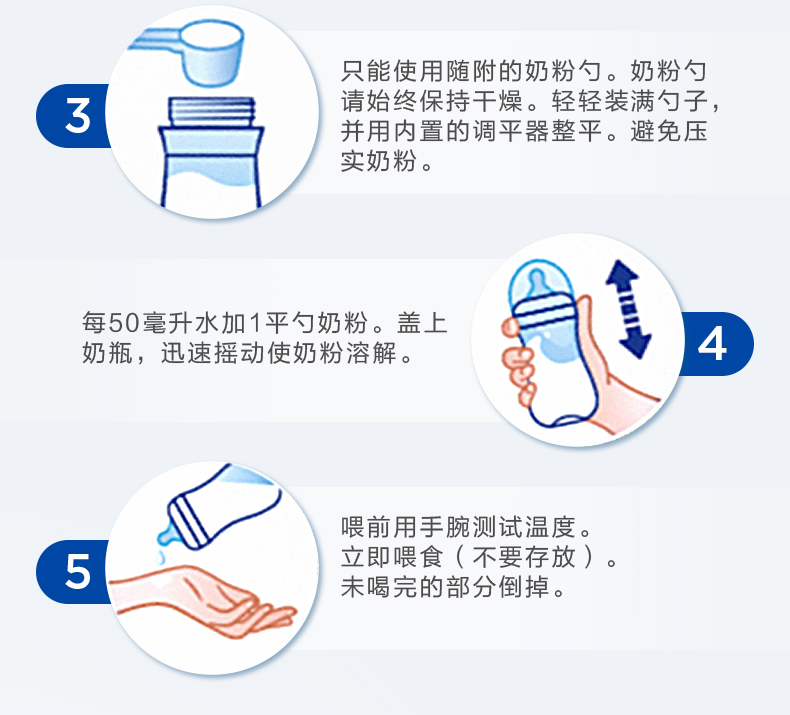 3

只能使用随附的奶粉勺。奶粉勺请始终保持干燥。轻轻装满勺子，并用内置的调平器整平。避免压实奶粉。

每50毫升水加1平勺奶粉。盖上奶瓶，迅速摇动使奶粉溶解。

4

5

喂前用手腕测试温度。
立即喂食（不要存放）。
未喝完的部分倒掉。