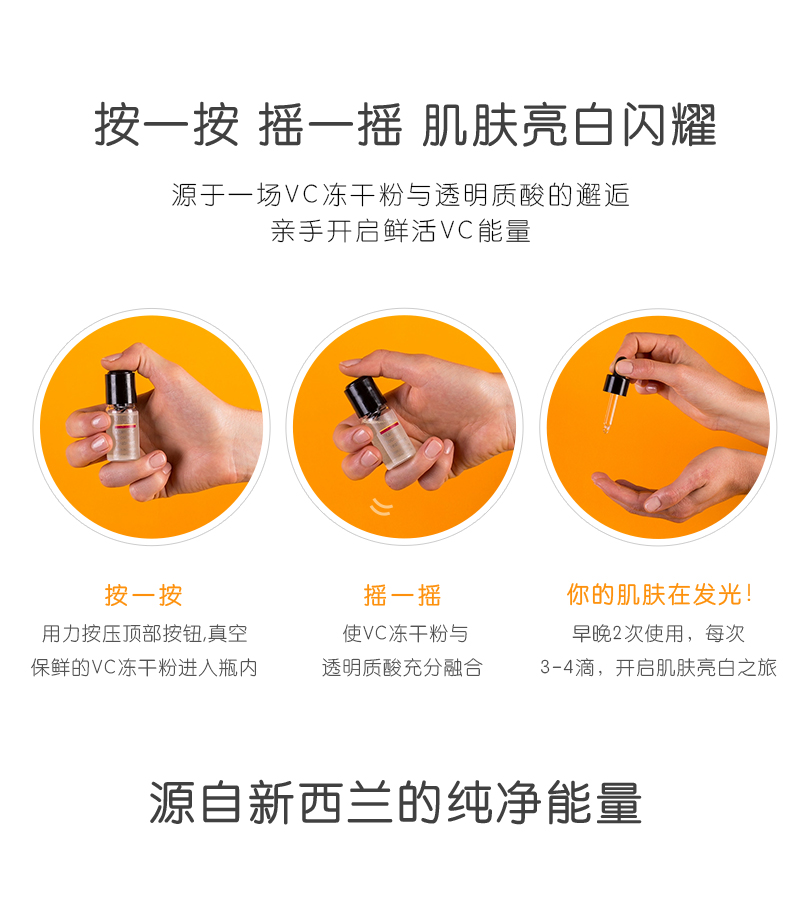 按一按 摇一摇 肌肤亮白闪耀

源于一场VC冻干粉与透明质酸的邂逅
亲手开启鲜活VC能量

按一按
用力按压顶部按钮,真空保鲜的VC冻干粉进入瓶内

摇一摇
使VC冻干粉与透明质酸充分融合

你的肌肤在发光!
早晚2次使用，每次3-4滴，开启肌肤亮白之旅

源自新西兰的纯净能量