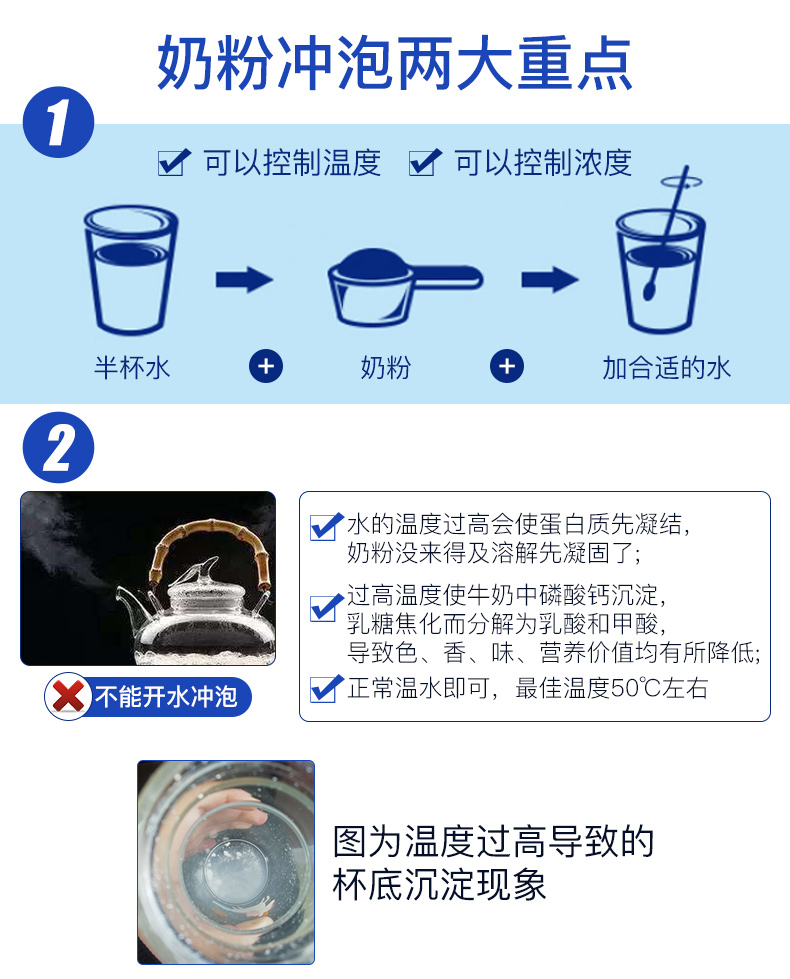 奶粉冲泡两大重点

1

可以控制温度 可以控制浓度

半杯水 + 奶粉 + 加合适的水

2

不能开水冲泡

水的温度过高会使蛋白质先凝结，奶粉没来得及溶解先凝固了；

过高温度使牛奶中磷酸钙沉淀，乳糖焦化而分解为乳酸和甲酸，导致色、香、味、营养价值均有所降低；

正常温水即可，最佳温度50℃左右

图为温度过高导致的杯底沉淀现象