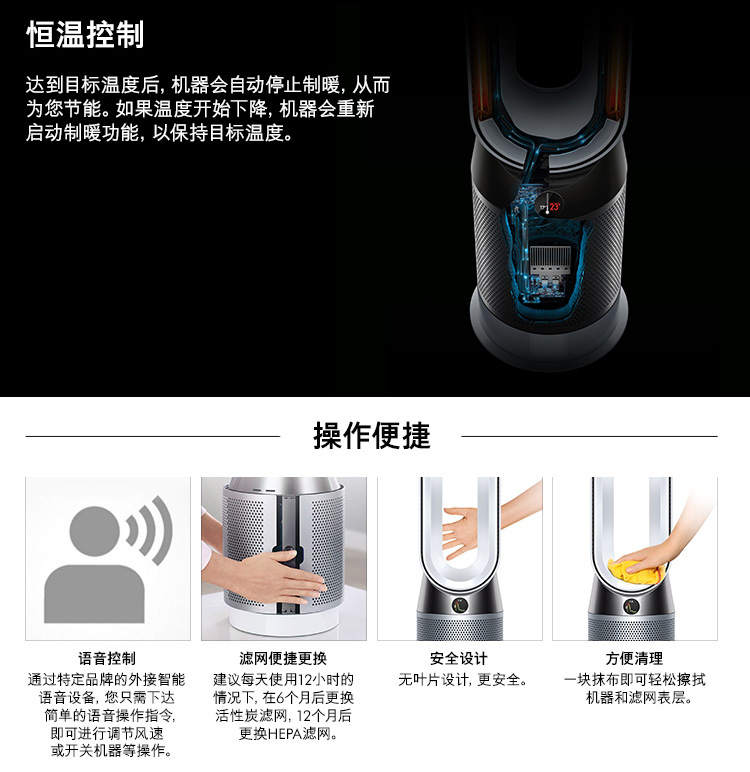 恒温控制

达到目标温度后，机器会自动停止制暖，从而为您节能。如果温度开始下降，机器会重新启动制暖功能，以保持目标温度。

23°

操作便捷

语音控制
通过特定品牌的外接智能语音设备，您只需下达简单的语音操作指令，即可进行调节风速或开关机器等操作。

滤网便捷更换
建议每天使用12小时的情况下，在6个月后更换活性炭滤网，12个月后更换HEPA滤网。

安全设计
无叶片设计，更安全。

方便清理
一块抹布即可轻松擦拭机器和滤网表层。